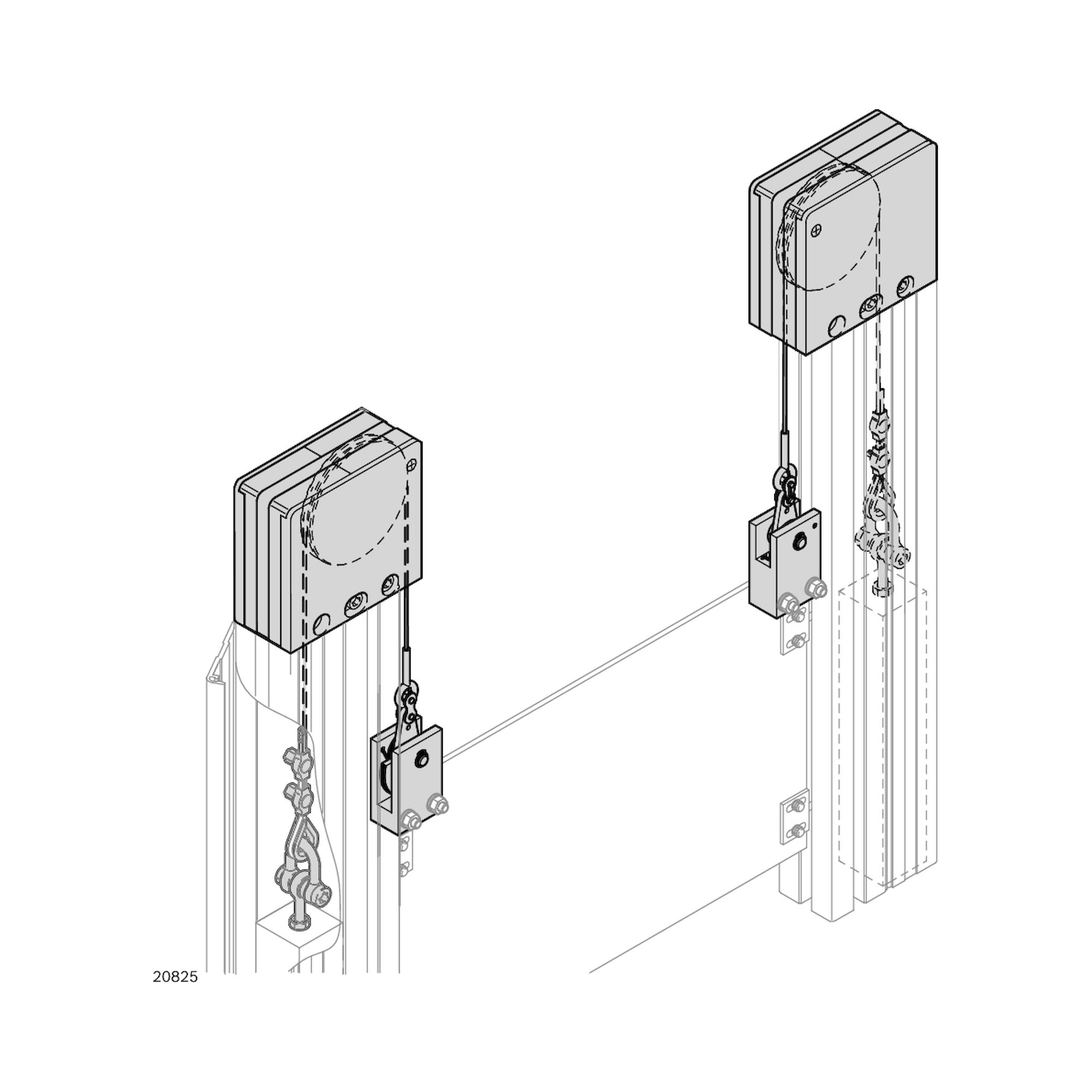 20825