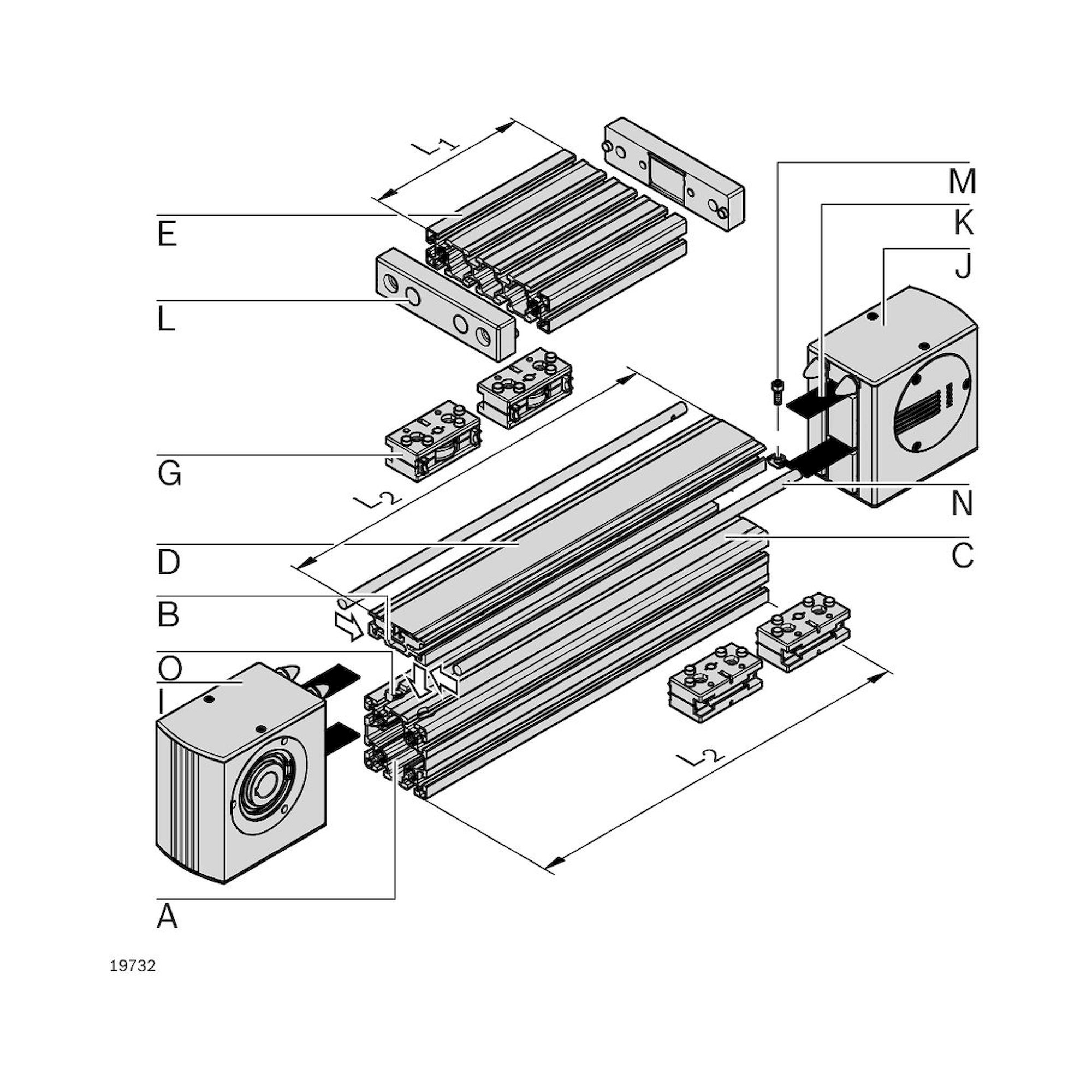 $L_1$
E
L
M
K
J
G
$L_2$
N
D
C
B
O
I
$L_2$
A
19732