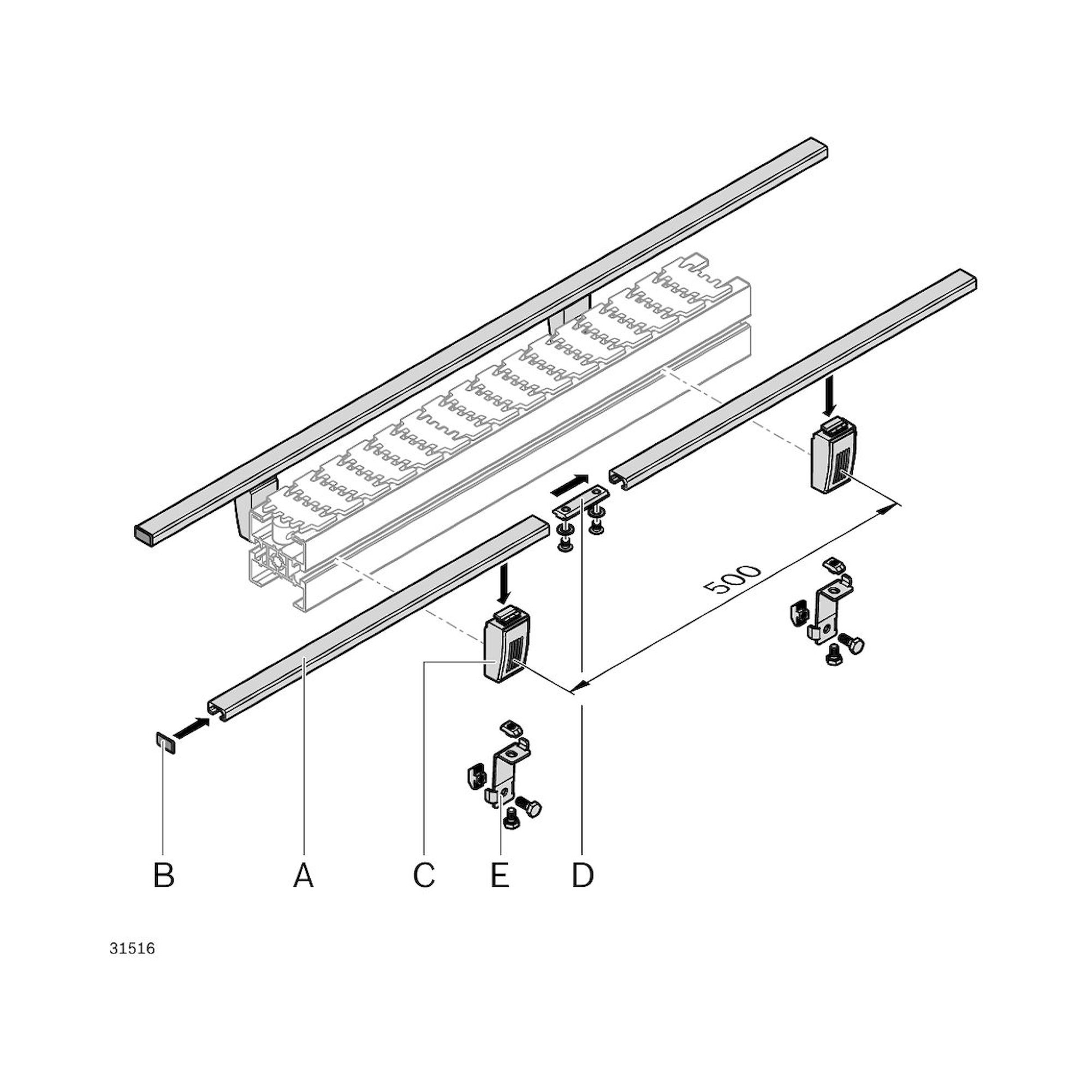 500

B A C E D

31516