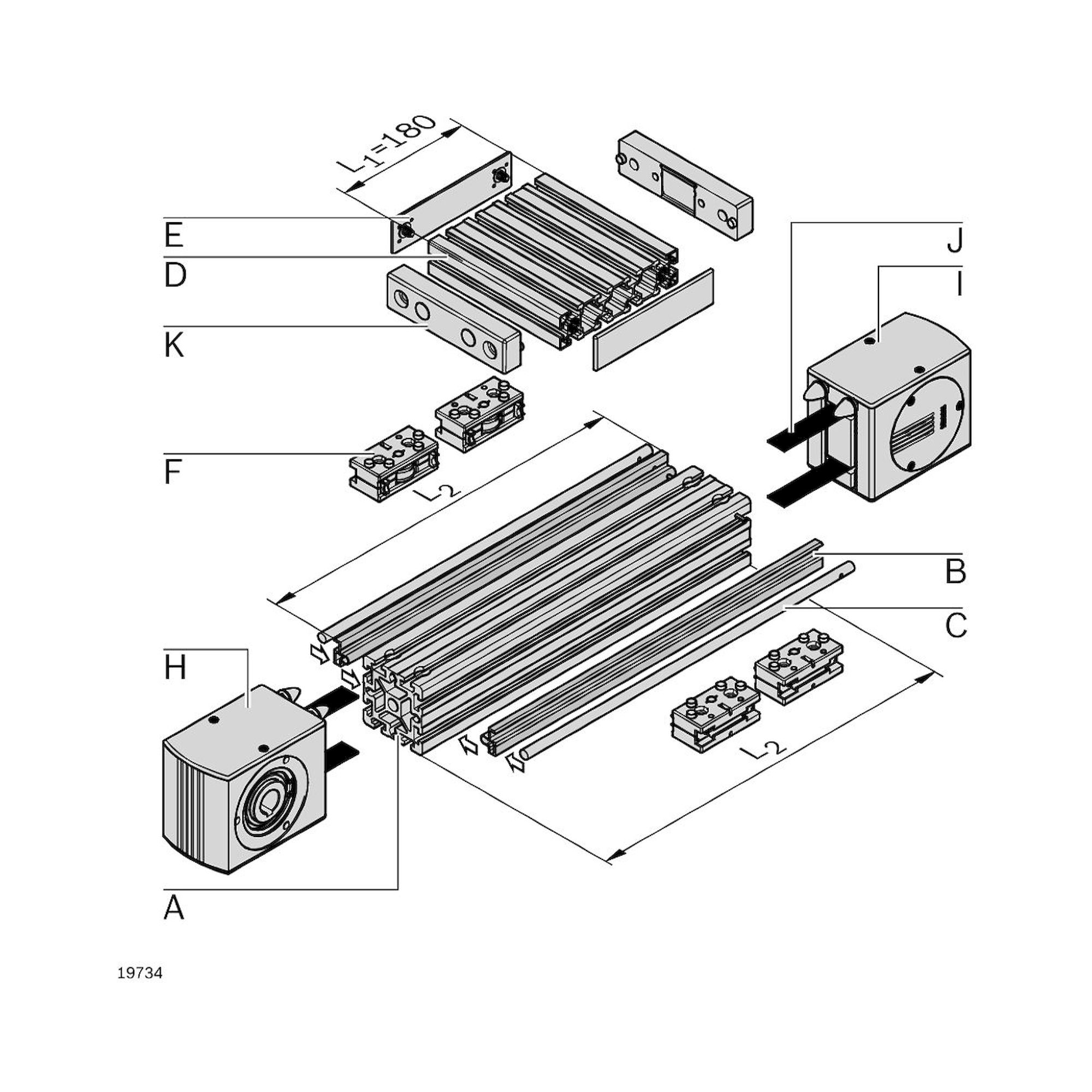 $L_1=180$

E

D

K

J

I

F

$L_2$

B

C

H

$L_2$

A

19734