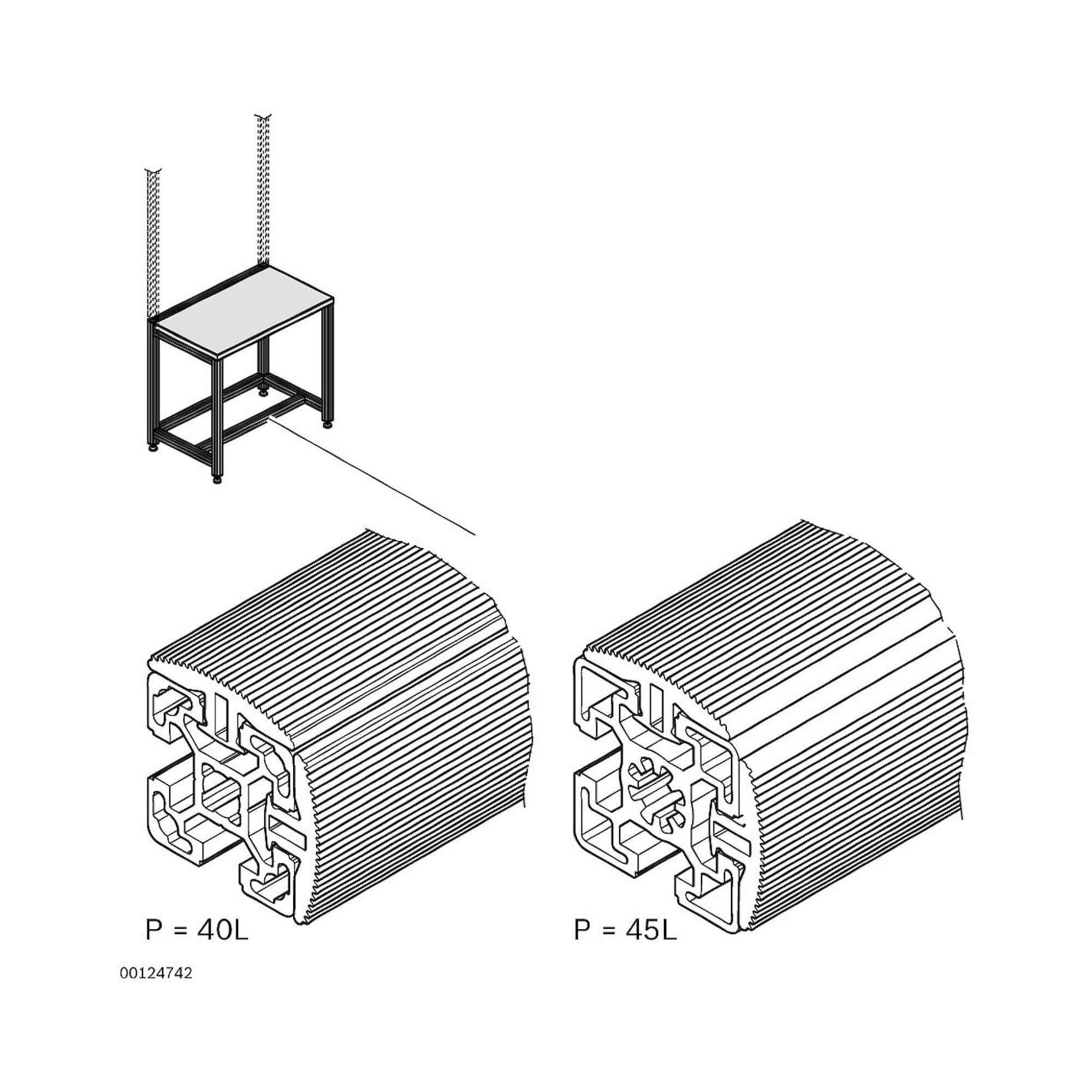 P = 40L

P = 45L

00124742