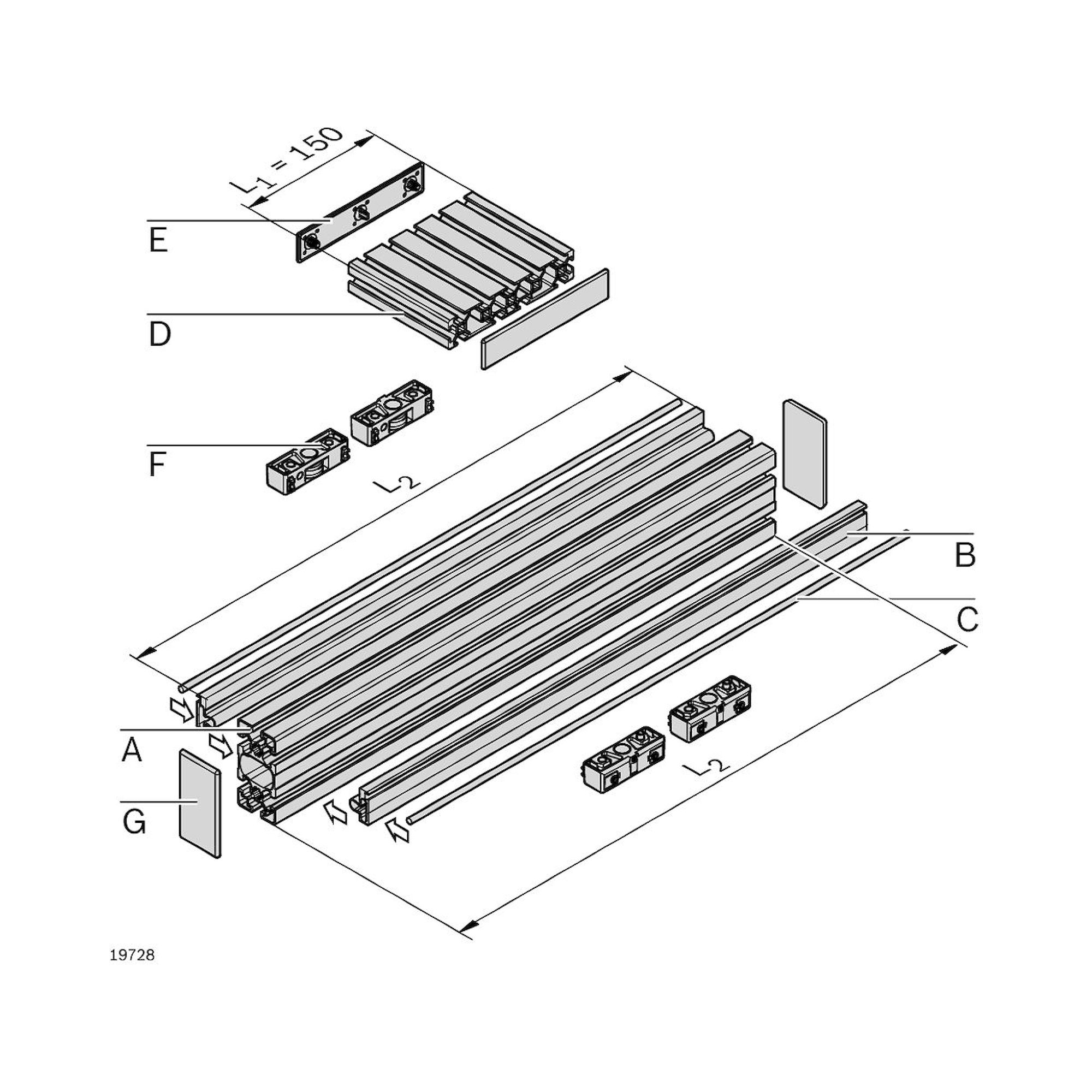 $L_1 = 150$

E

D

F

$L_2$

B

C

A

G

$L_2$

19728