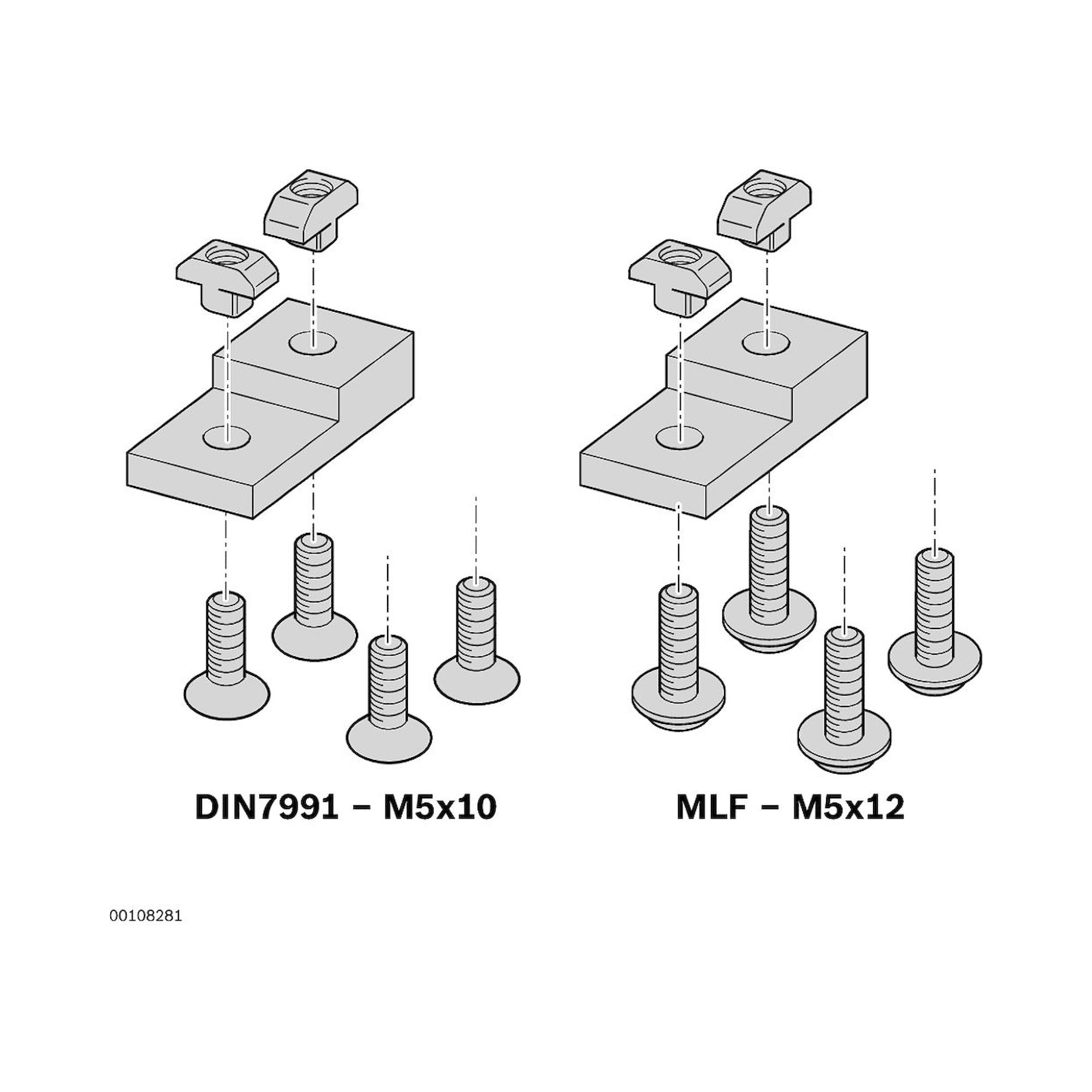 DIN7991 – M5x10

MLF – M5x12

00108281