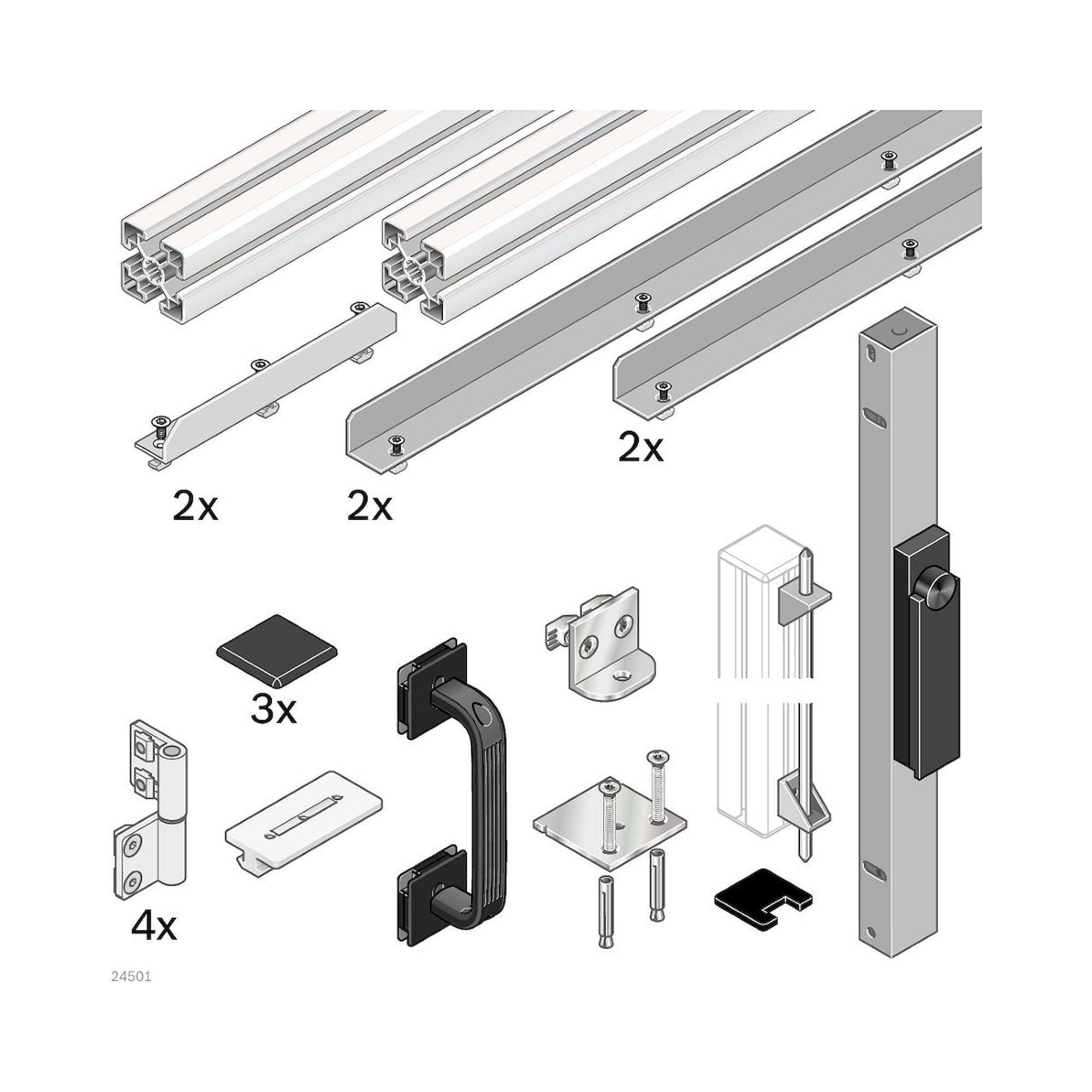 2x

2x

2x

3x

4x

24501