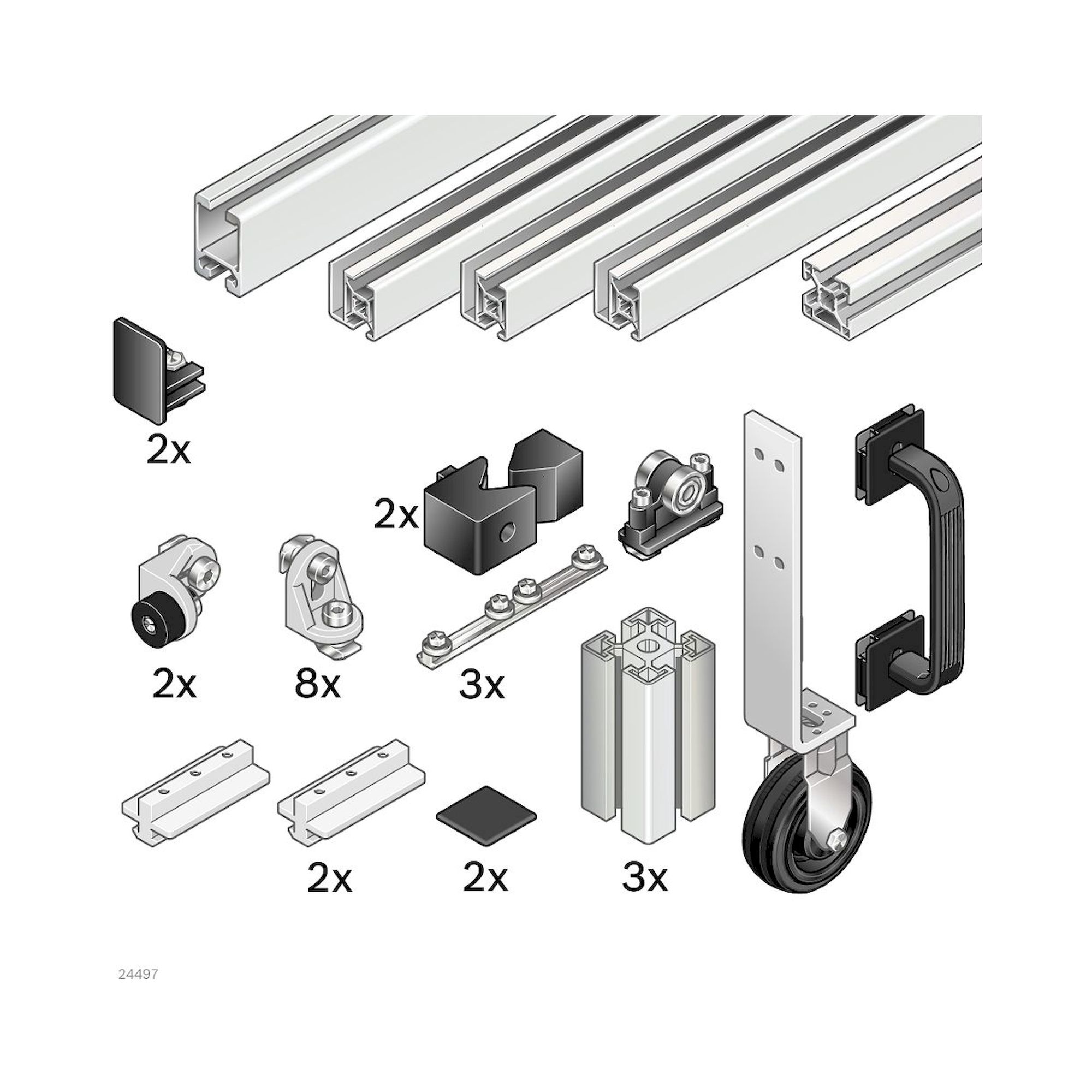 2x

2x

2x

8x

3x

2x

2x

3x

24497